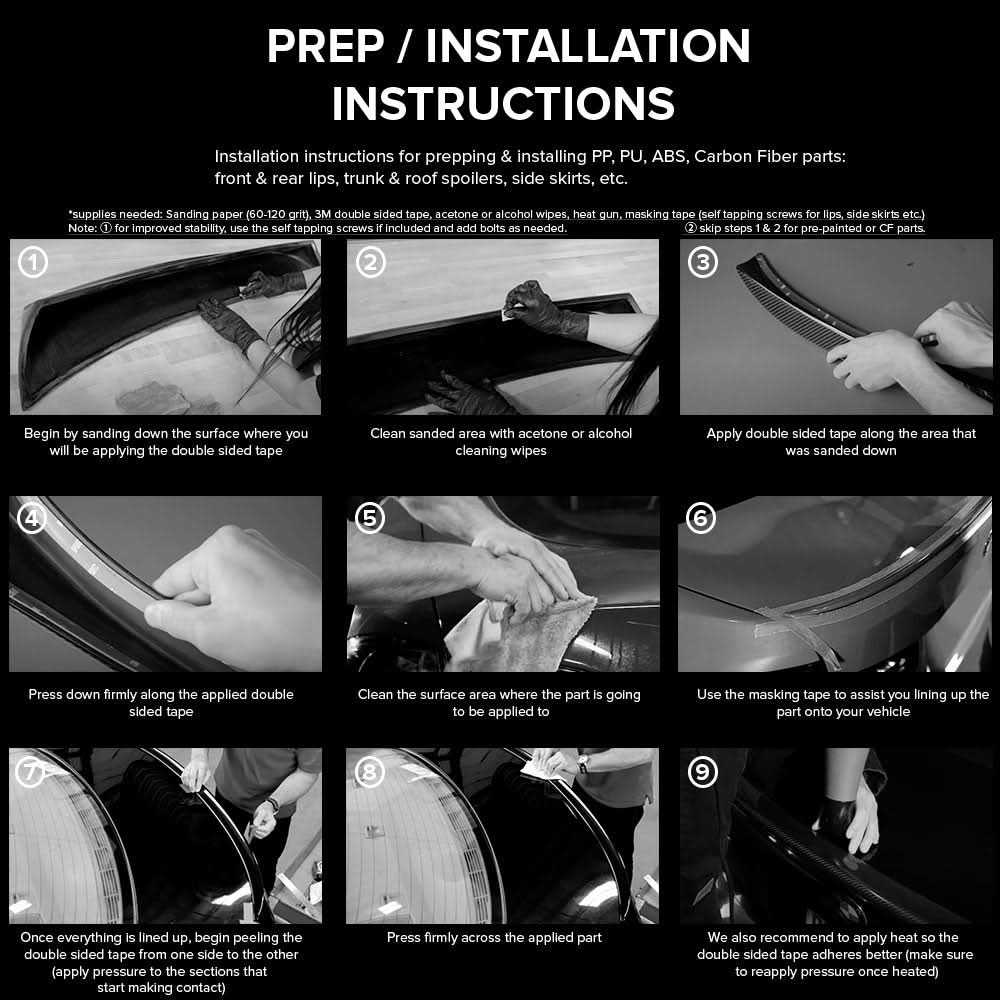 PREP / INSTALLATION INSTRUCTIONS

Installation instructions for prepping & installing PP, PU, ABS, Carbon Fiber parts: front & rear lips, trunk & roof spoilers, side skirts, etc.

*supplies needed: Sanding paper (60-120 grit), 3M double sided tape, acetone or alcohol wipes, heat gun, masking tape (self tapping screws for lips, side skirts etc.)
Note: ① for improved stability, use the self tapping screws if included and add bolts as needed. ② skip steps 1 & 2 for pre-painted or CF parts.

1
Begin by sanding down the surface where you will be applying the double sided tape

2
Clean sanded area with acetone or alcohol cleaning wipes

3
Apply double sided tape along the area that was sanded down

4
Press down firmly along the applied double sided tape

5
Clean the surface area where the part is going to be applied to

6
Use the masking tape to assist you lining up the part onto your vehicle

7
Once everything is lined up, begin peeling the double sided tape from one side to the other (apply pressure to the sections that start making contact)

8
Press firmly across the applied part

9
We also recommend to apply heat so the double sided tape adheres better (make sure to reapply pressure once heated)